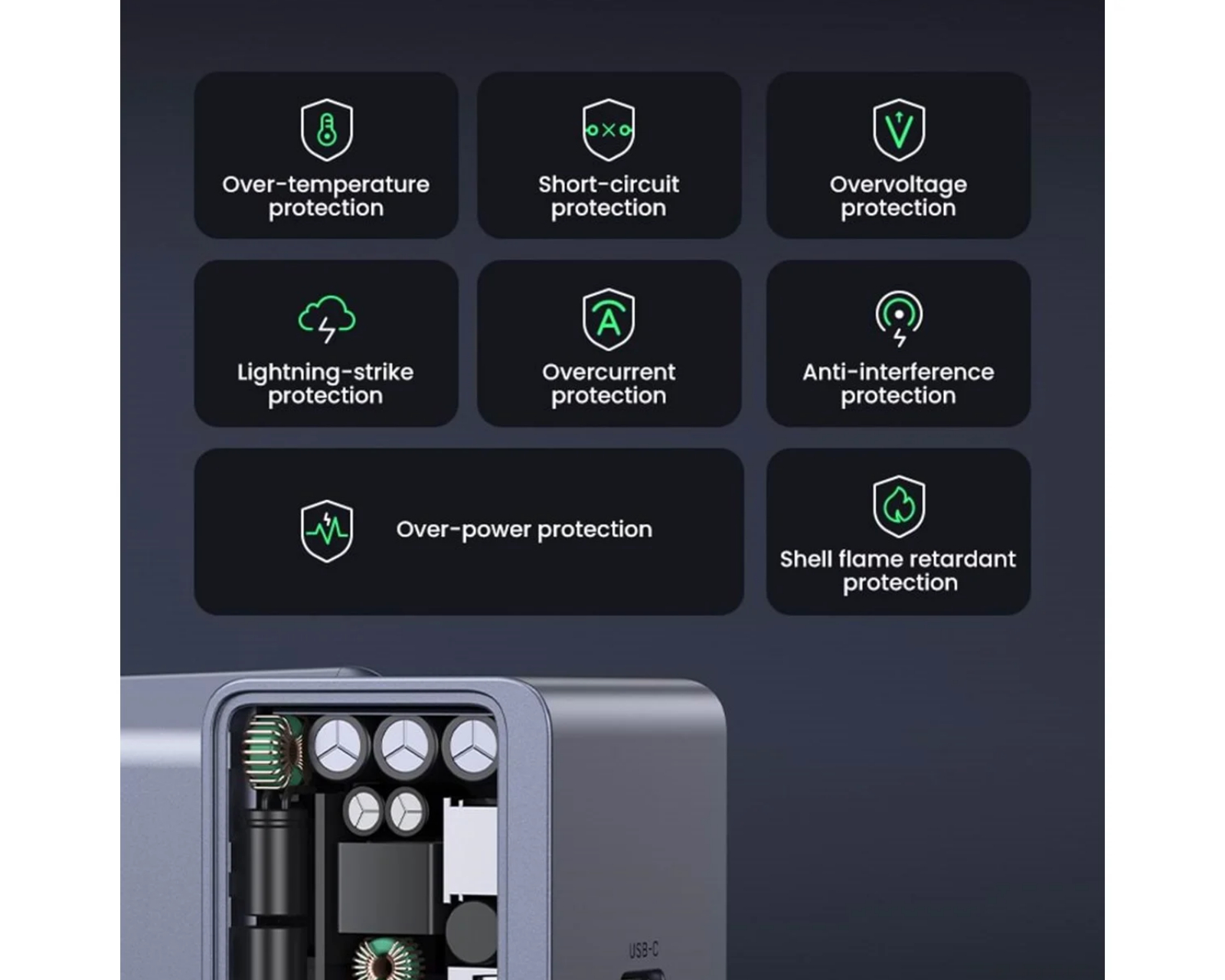 Over-temperature protection

Short-circuit protection

Overvoltage protection

Lightning-strike protection

Overcurrent protection

Anti-interference protection

Over-power protection

Shell flame retardant protection

USB-C