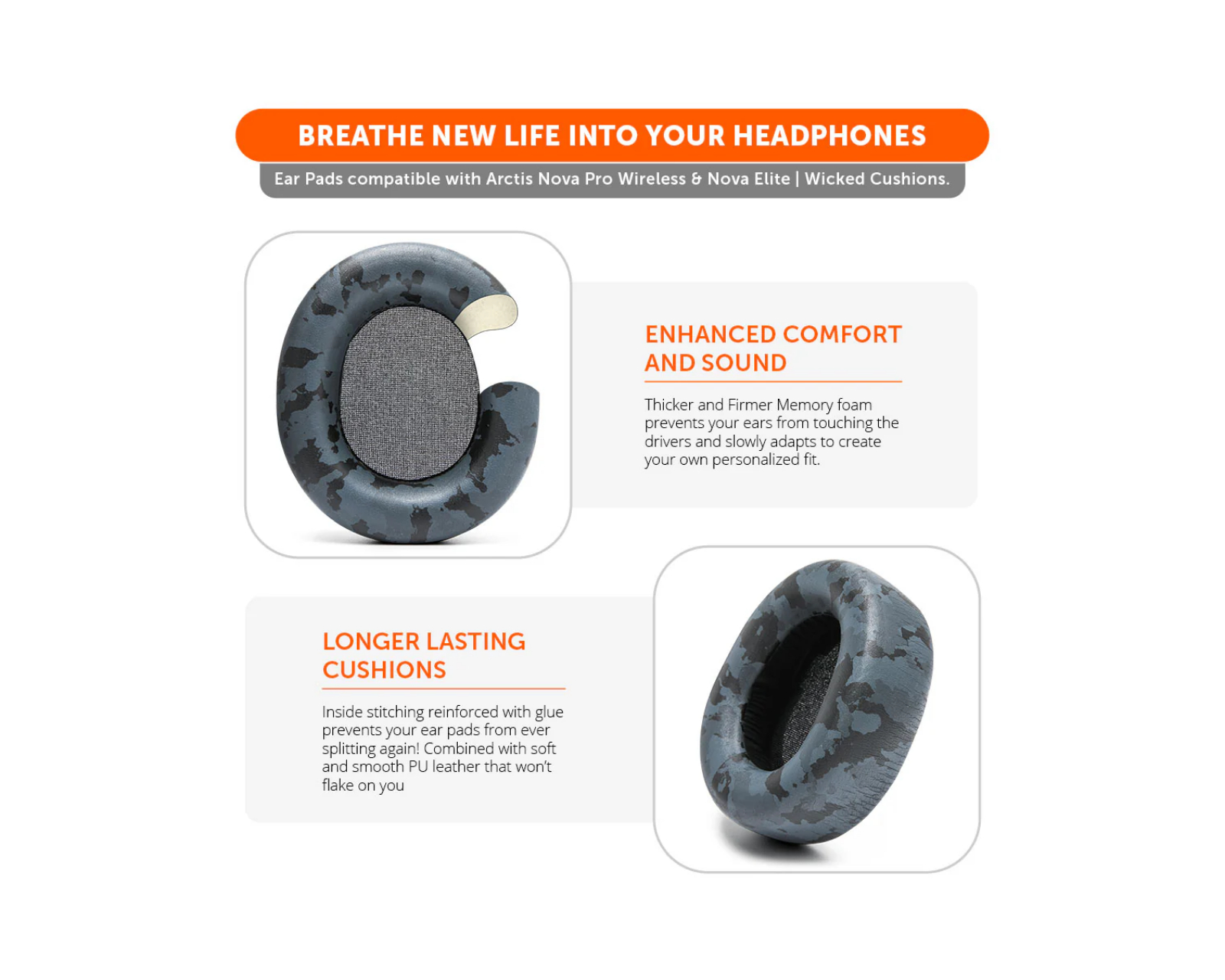 BREATHE NEW LIFE INTO YOUR HEADPHONES

Ear Pads compatible with Arctis Nova Pro Wireless & Nova Elite | Wicked Cushions.

ENHANCED COMFORT AND SOUND

Thicker and Firmer Memory foam prevents your ears from touching the drivers and slowly adapts to create your own personalized fit.

LONGER LASTING CUSHIONS

Inside stitching reinforced with glue prevents your ear pads from ever splitting again! Combined with soft and smooth PU leather that won't flake on you