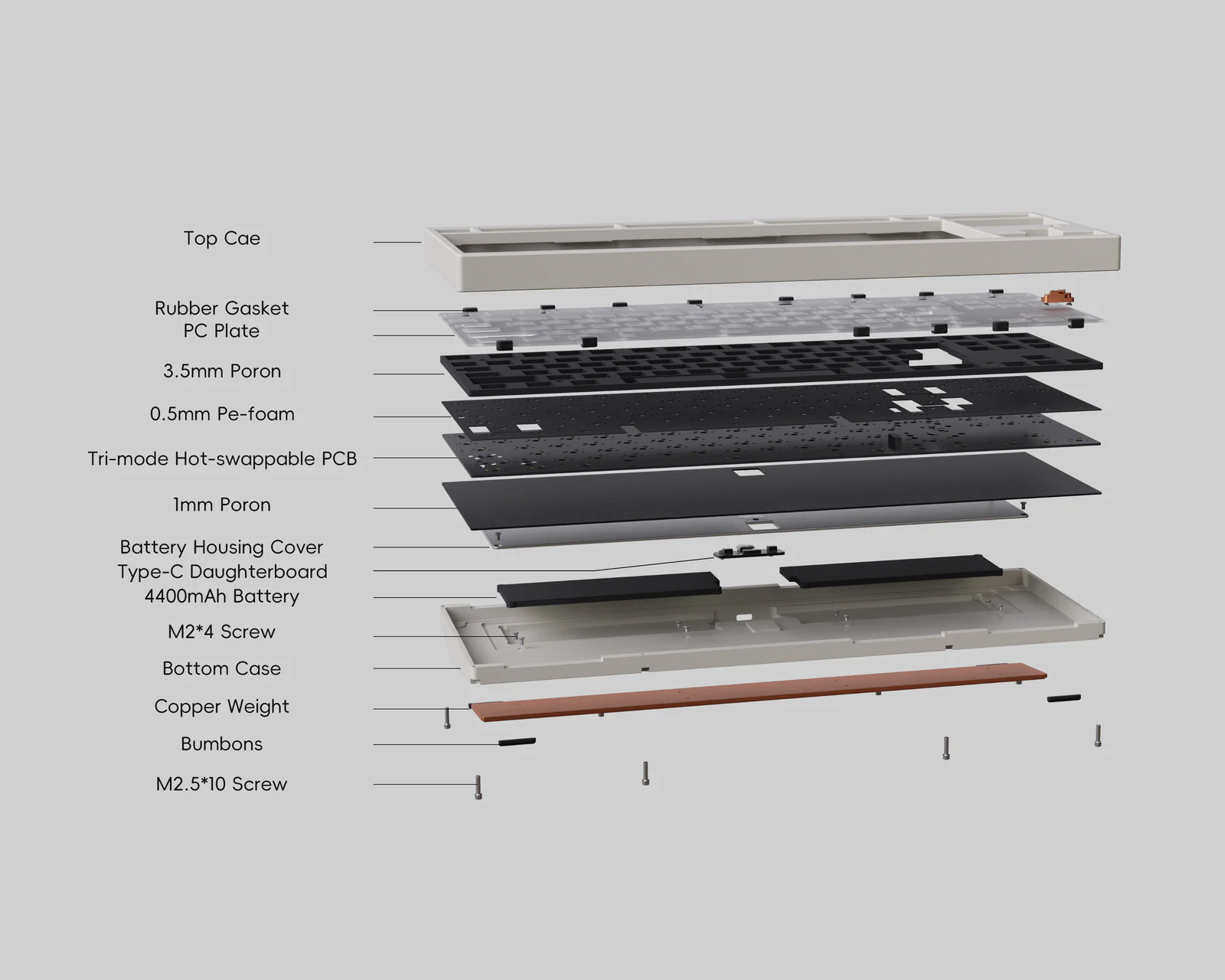 Top Cae

Rubber Gasket
PC Plate

3.5mm Poron

0.5mm Pe-foam

Tri-mode Hot-swappable PCB

1mm Poron

Battery Housing Cover
Type-C Daughterboard
4400mAh Battery

M2*4 Screw

Bottom Case

Copper Weight

Bumbons

M2.5*10 Screw